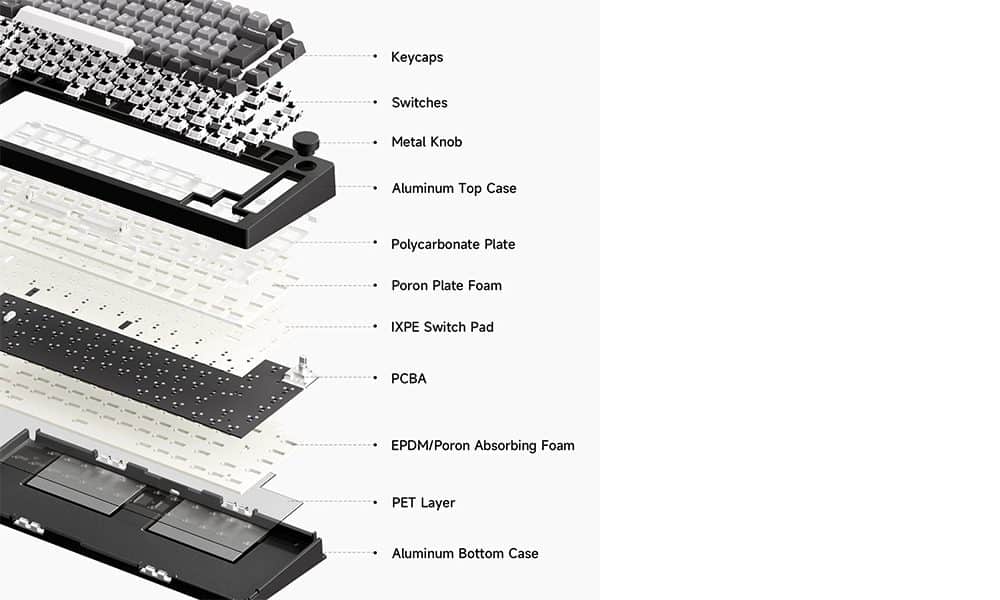 Keycaps

Switches

Metal Knob

Aluminum Top Case

Polycarbonate Plate

Poron Plate Foam

IXPE Switch Pad

PCBA

EPDM/Poron Absorbing Foam

PET Layer

Aluminum Bottom Case