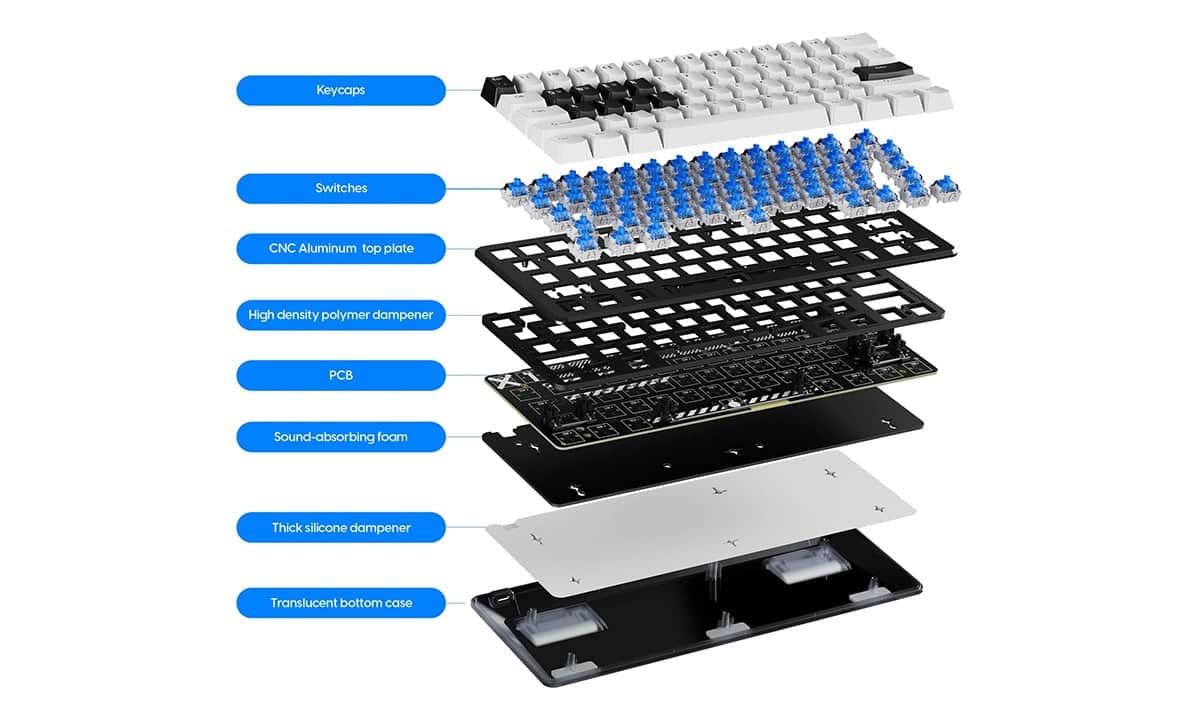 Keycaps

Switches

CNC Aluminum top plate

High density polymer dampener

PCB

Sound-absorbing foam

Thick silicone dampener

Translucent bottom case