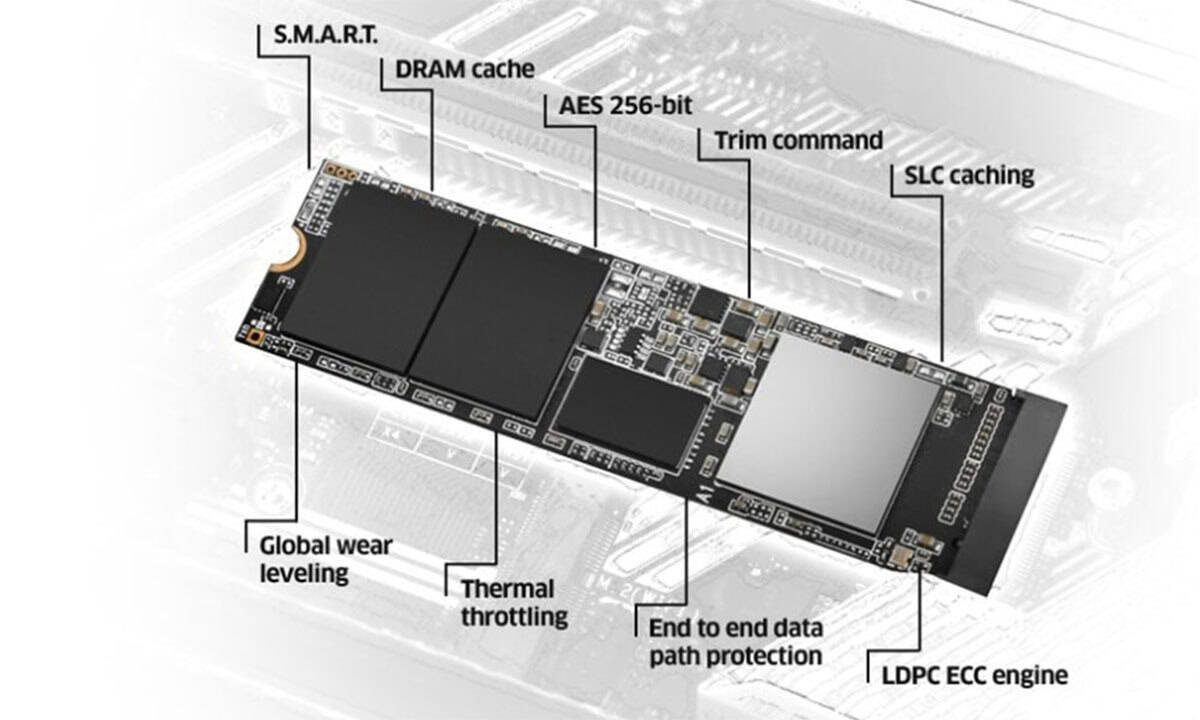 S.M.A.R.T.

DRAM cache

AES 256-bit

Trim command

SLC caching

Global wear leveling

Thermal throttling

End to end data path protection

LDPC ECC engine