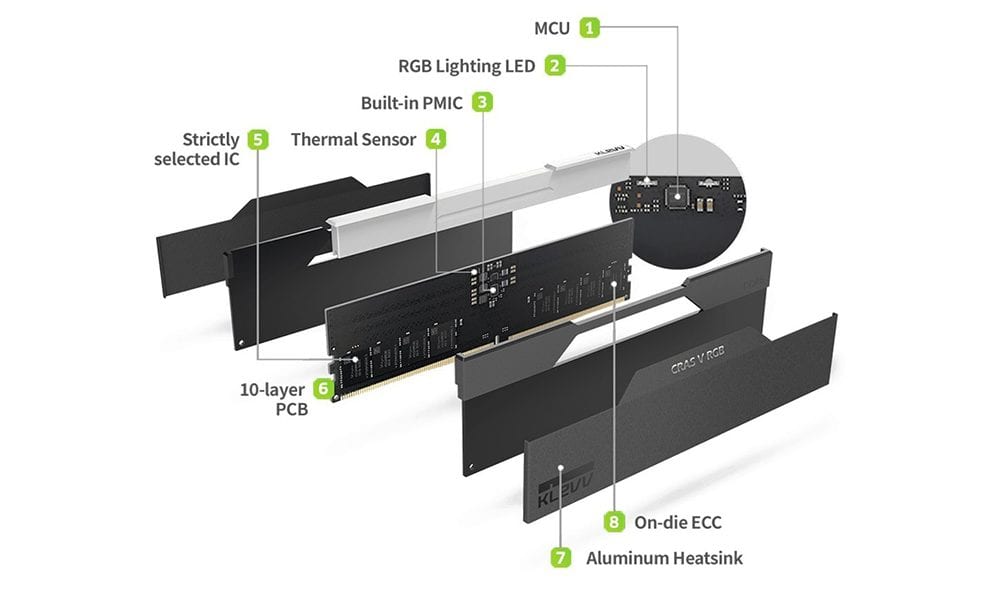 MCU 1

RGB Lighting LED 2

Built-in PMIC 3

Strictly selected IC 5

Thermal Sensor 4

KLEVV

10-layer PCB 6

CRAS V RGB

KLEVV

8 On-die ECC

7 Aluminum Heatsink